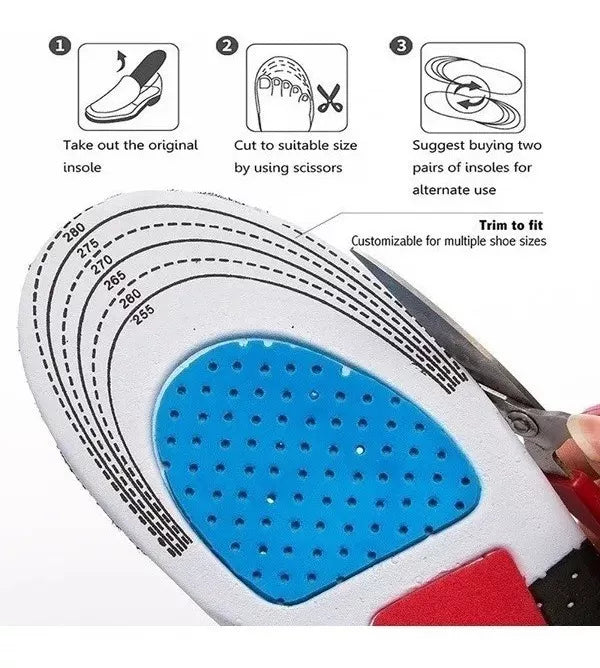 1

Take out the original insole

2

Cut to suitable size by using scissors

3

Suggest buying two pairs of insoles for alternate use

Trim to fit
Customizable for multiple shoe sizes

280
275
270
265
260
255